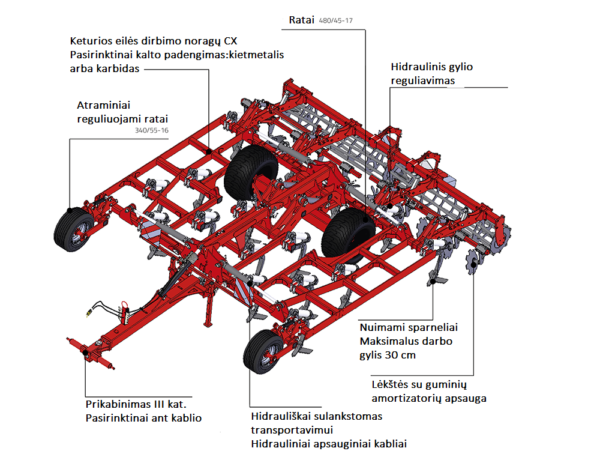 Ratai 480/45-17

Keturios eilės dirbimo noragų CX
Pasirinktinai kalto padengimas:kietmetalis arba karbidas

Hidraulinis gylio reguliavimas

Atraminiai reguliuojami ratai
340/55-16

Nuimami sparneliai
Maksimalus darbo gylis 30 cm

Lėkštės su guminių amortizatorių apsauga

Prikabinimas III kat.
Pasirinktinai ant kablio

Hidrauliškai sulankstomas transportavimui
Hidrauliniai apsauginiai kabliai